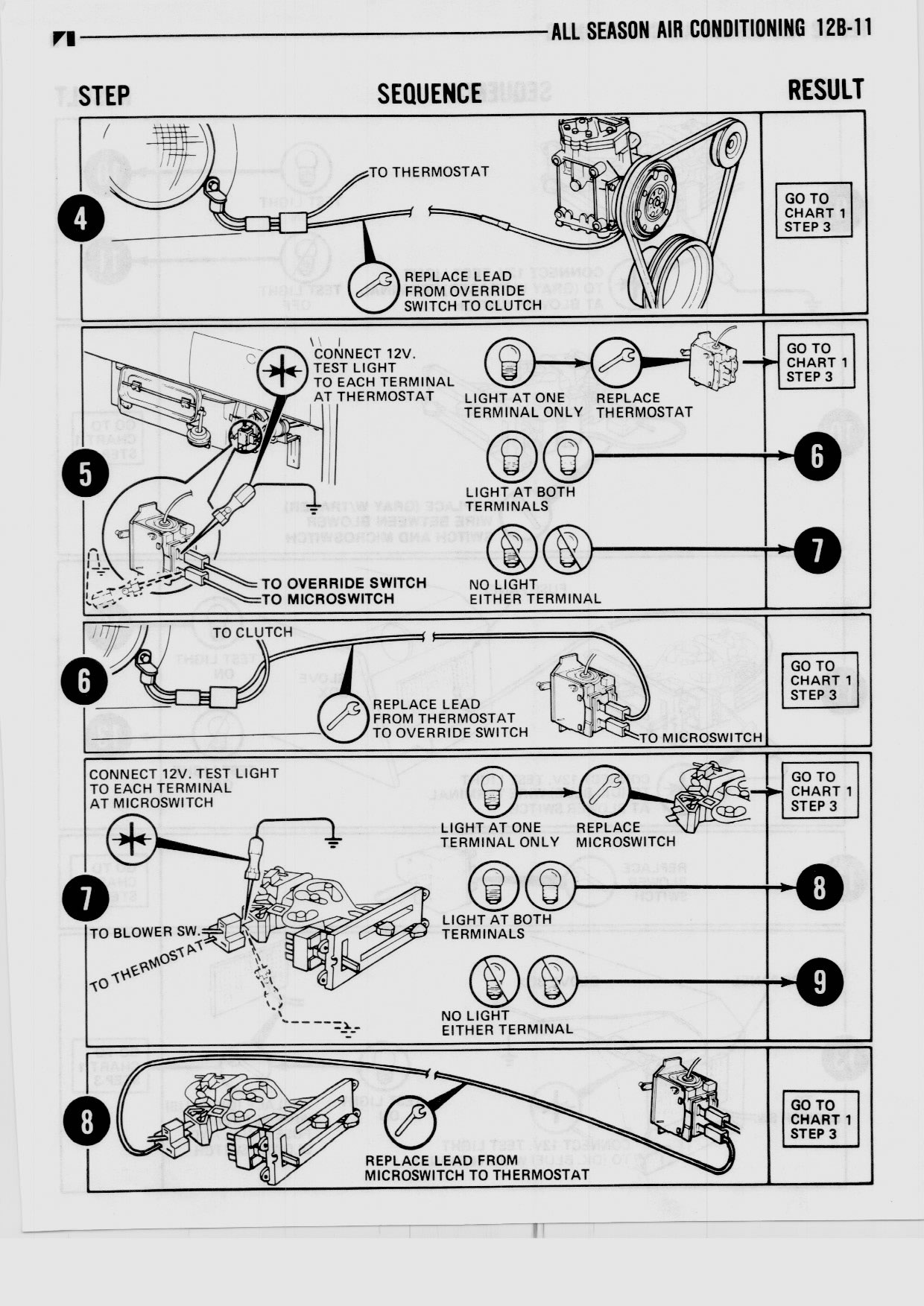 ALL SEASON AIR CONDITIONING 12B-11

STEP

SEQUENCE

RESULT

4

TO THERMOSTAT

REPLACE LEAD FROM OVERRIDE SWITCH TO CLUTCH

GO TO CHART 1 STEP 3

5

CONNECT 12V. TEST LIGHT TO EACH TERMINAL AT THERMOSTAT

TO OVERRIDE SWITCH
TO MICROSWITCH

LIGHT AT ONE TERMINAL ONLY

REPLACE THERMOSTAT

GO TO CHART 1 STEP 3

LIGHT AT BOTH TERMINALS

6

NO LIGHT EITHER TERMINAL

7

6

TO CLUTCH

REPLACE LEAD FROM THERMOSTAT TO OVERRIDE SWITCH

TO MICROSWITCH

GO TO CHART 1 STEP 3

7

CONNECT 12V. TEST LIGHT TO EACH TERMINAL AT MICROSWITCH

TO BLOWER SW.

TO THERMOSTAT

LIGHT AT ONE TERMINAL ONLY

REPLACE MICROSWITCH

GO TO CHART 1 STEP 3

LIGHT AT BOTH TERMINALS

8

NO LIGHT EITHER TERMINAL

9

8

REPLACE LEAD FROM MICROSWITCH TO THERMOSTAT

GO TO CHART 1 STEP 3